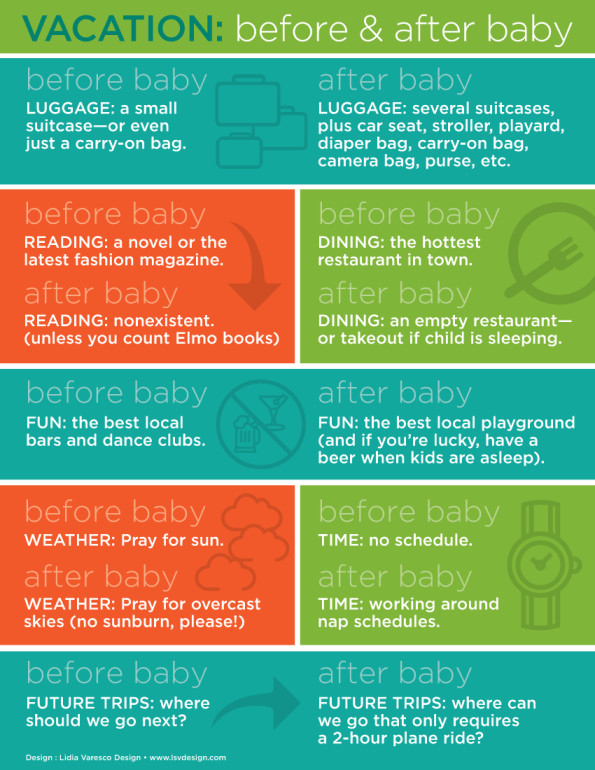 VACATION: before & after baby

before baby

LUGGAGE: a small suitcase—or even just a carry-on bag.

after baby

LUGGAGE: several suitcases, plus car seat, stroller, playard, diaper bag, carry-on bag, camera bag, purse, etc.

before baby

READING: a novel or the latest fashion magazine.

after baby

READING: nonexistent. (unless you count Elmo books)

before baby

DINING: the hottest restaurant in town.

after baby

DINING: an empty restaurant—or takeout if child is sleeping.

before baby

FUN: the best local bars and dance clubs.

after baby

FUN: the best local playground (and if you're lucky, have a beer when kids are asleep).

before baby

WEATHER: Pray for sun.

after baby

WEATHER: Pray for overcast skies (no sunburn, please!)

before baby

TIME: no schedule.

after baby

TIME: working around nap schedules.

before baby

FUTURE TRIPS: where should we go next?

after baby

FUTURE TRIPS: where can we go that only requires a 2-hour plane ride?

Design : Lidia Varesco Design • www.lsvdesign.com